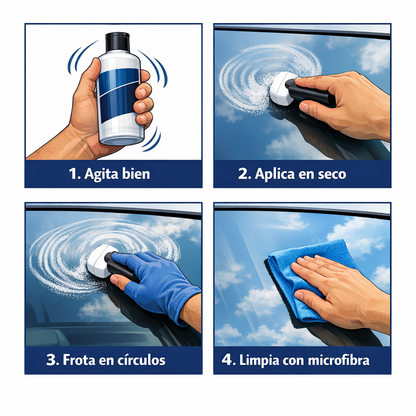 1. Agita bien

2. Aplica en seco

3. Frota en círculos

4. Limpia con microfibra