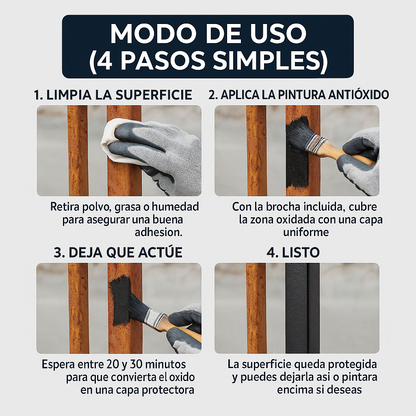 MODO DE USO
(4 PASOS SIMPLES)

1. LIMPIA LA SUPERFICIE

Retira polvo, grasa o humedad para asegurar una buena adhesion.

2. APLICA LA PINTURA ANTIÓXIDO

Con la brocha incluida, cubre la zona oxidada con una capa uniforme

3. DEJA QUE ACTÚE

Espera entre 20 y 30 minutos para que convierta el oxido en una capa protectora

4. LISTO

La superficie queda protegida y puedes dejarla asi o pintara encima si deseas