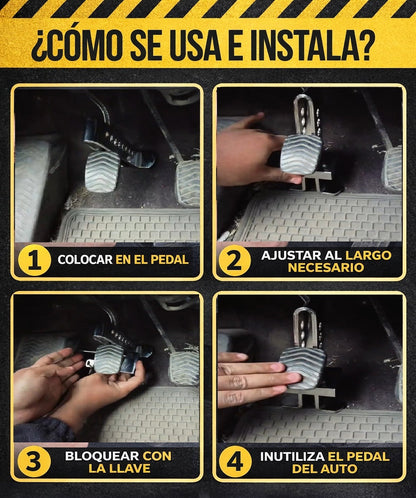 ¿CÓMO SE USA E INSTALA?

1 COLOCAR EN EL PEDAL

2 AJUSTAR AL LARGO NECESARIO

3 BLOQUEAR CON LA LLAVE

4 INUTILIZA EL PEDAL DEL AUTO