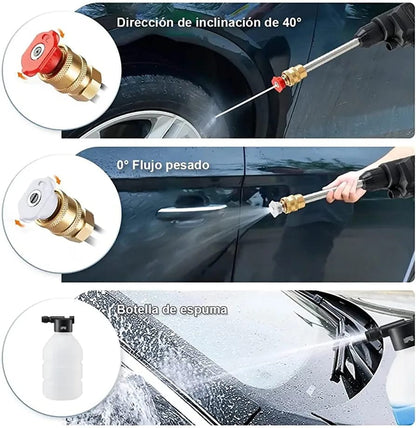 Dirección de inclinación de 40°

0° Flujo pesado

Botella de espuma